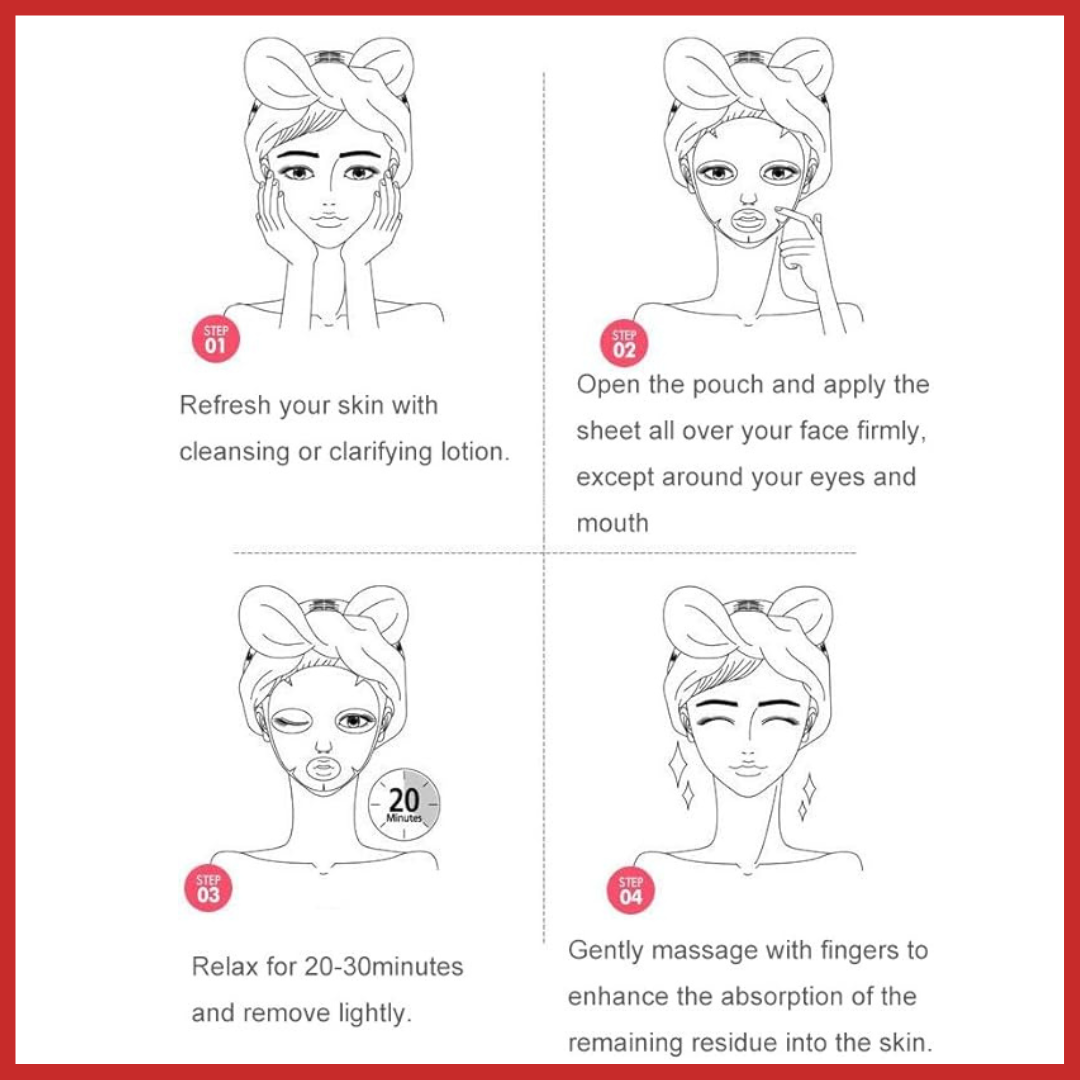 STEP 01

Refresh your skin with cleansing or clarifying lotion.

STEP 02

Open the pouch and apply the sheet all over your face firmly, except around your eyes and mouth

20 Minutes

STEP 03

Relax for 20-30minutes and remove lightly.

STEP 04

Gently massage with fingers to enhance the absorption of the remaining residue into the skin.