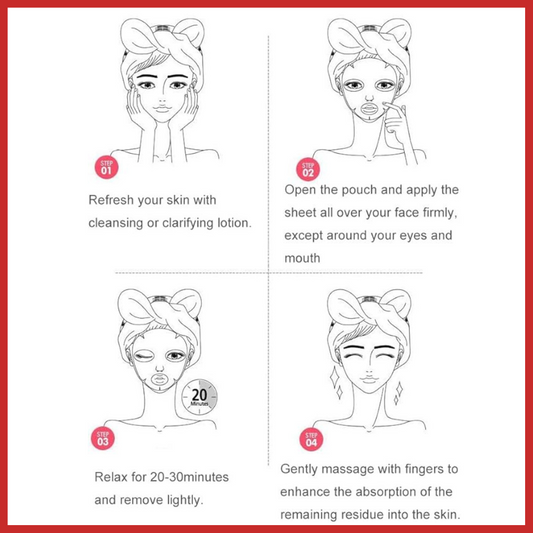 STEP 01

Refresh your skin with cleansing or clarifying lotion.

STEP 02

Open the pouch and apply the sheet all over your face firmly, except around your eyes and mouth

20 Minutes

STEP 03

Relax for 20-30minutes and remove lightly.

STEP 04

Gently massage with fingers to enhance the absorption of the remaining residue into the skin.