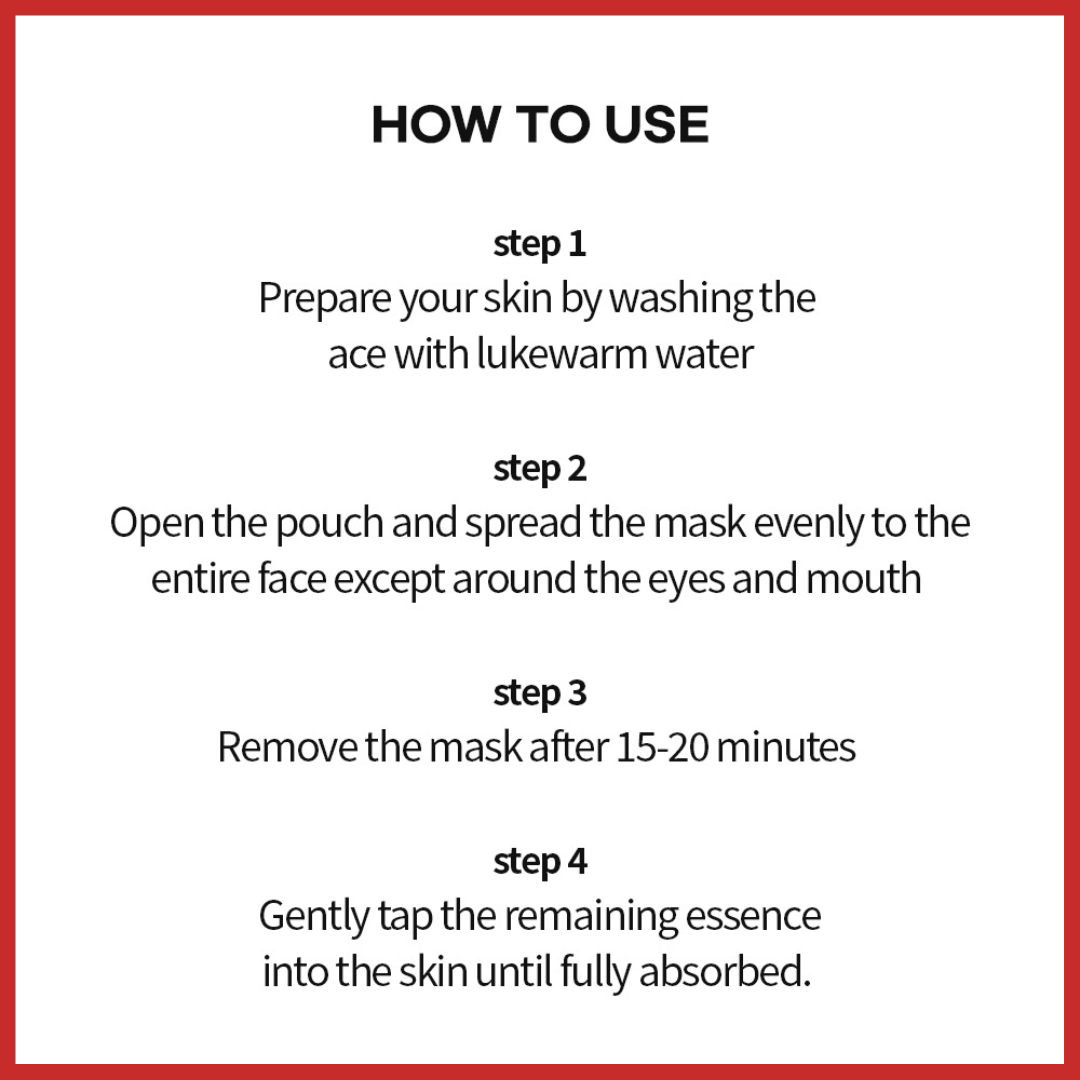 HOW TO USE

step 1
Prepare your skin by washing the ace with lukewarm water

step 2
Open the pouch and spread the mask evenly to the entire face except around the eyes and mouth

step 3
Remove the mask after 15-20 minutes

step 4
Gently tap the remaining essence into the skin until fully absorbed.