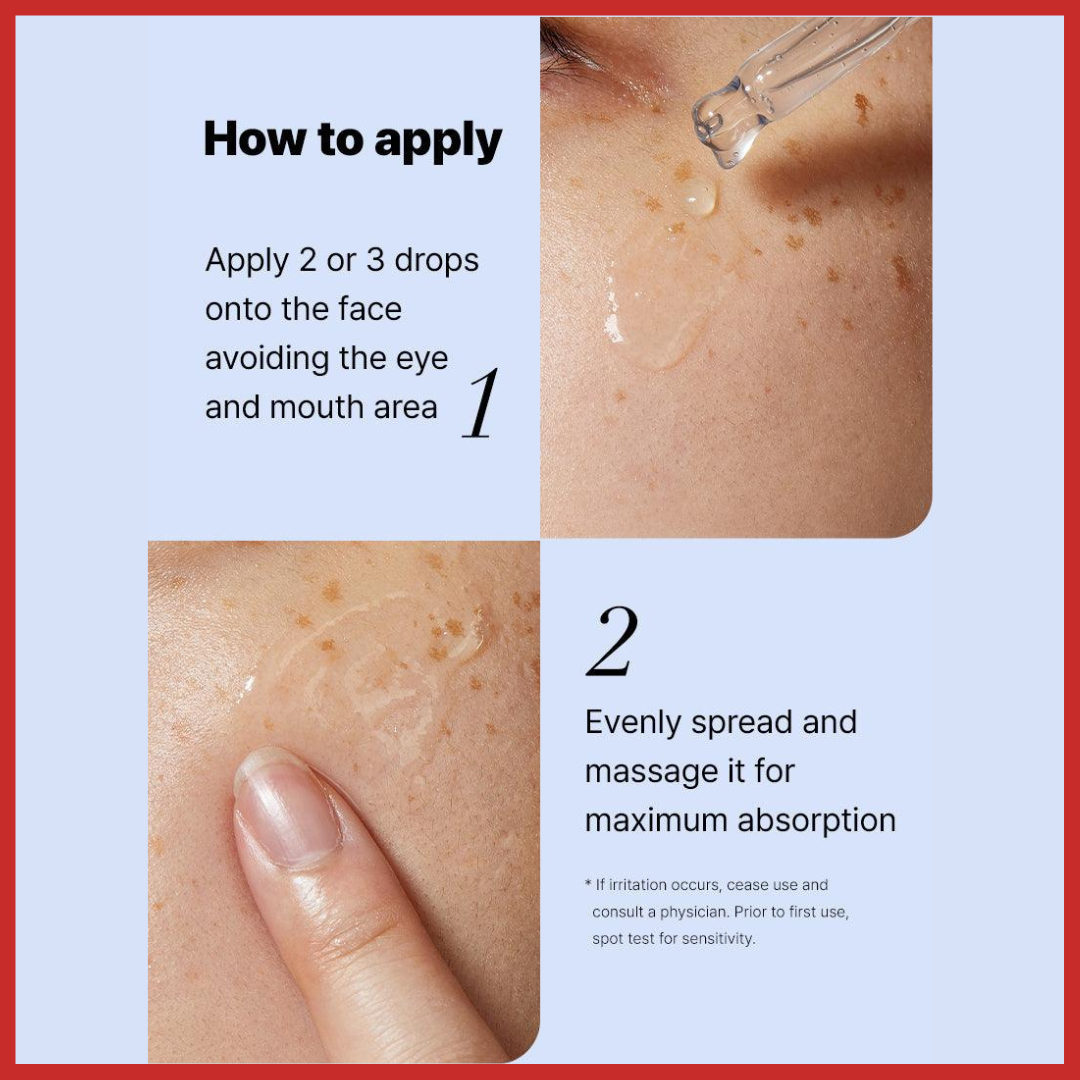 How to apply

Apply 2 or 3 drops onto the face avoiding the eye and mouth area 1

2

Evenly spread and massage it for maximum absorption

* If irritation occurs, cease use and consult a physician. Prior to first use, spot test for sensitivity.