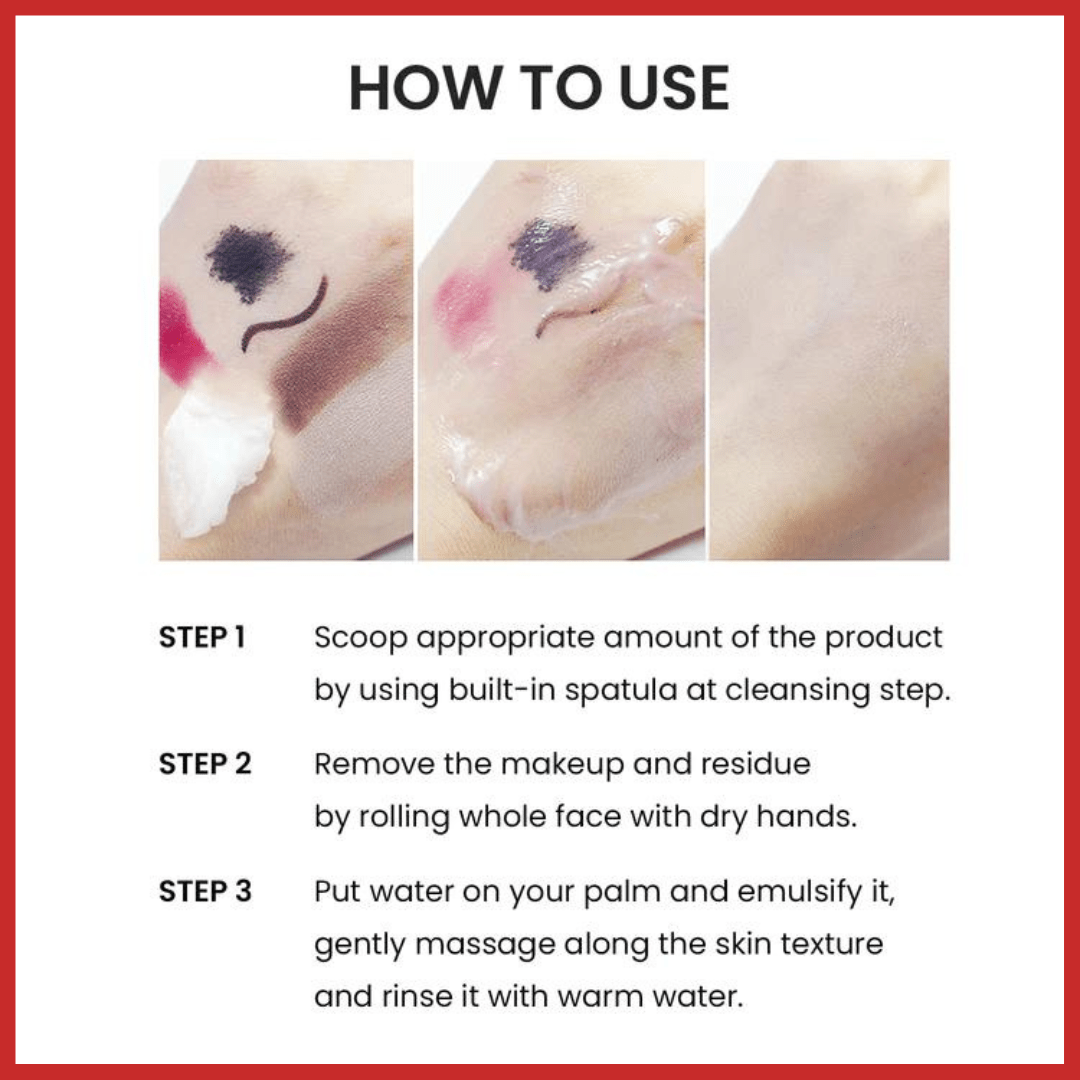 HOW TO USE

STEP 1 Scoop appropriate amount of the product by using built-in spatula at cleansing step.

STEP 2 Remove the makeup and residue by rolling whole face with dry hands.

STEP 3 Put water on your palm and emulsify it, gently massage along the skin texture and rinse it with warm water.