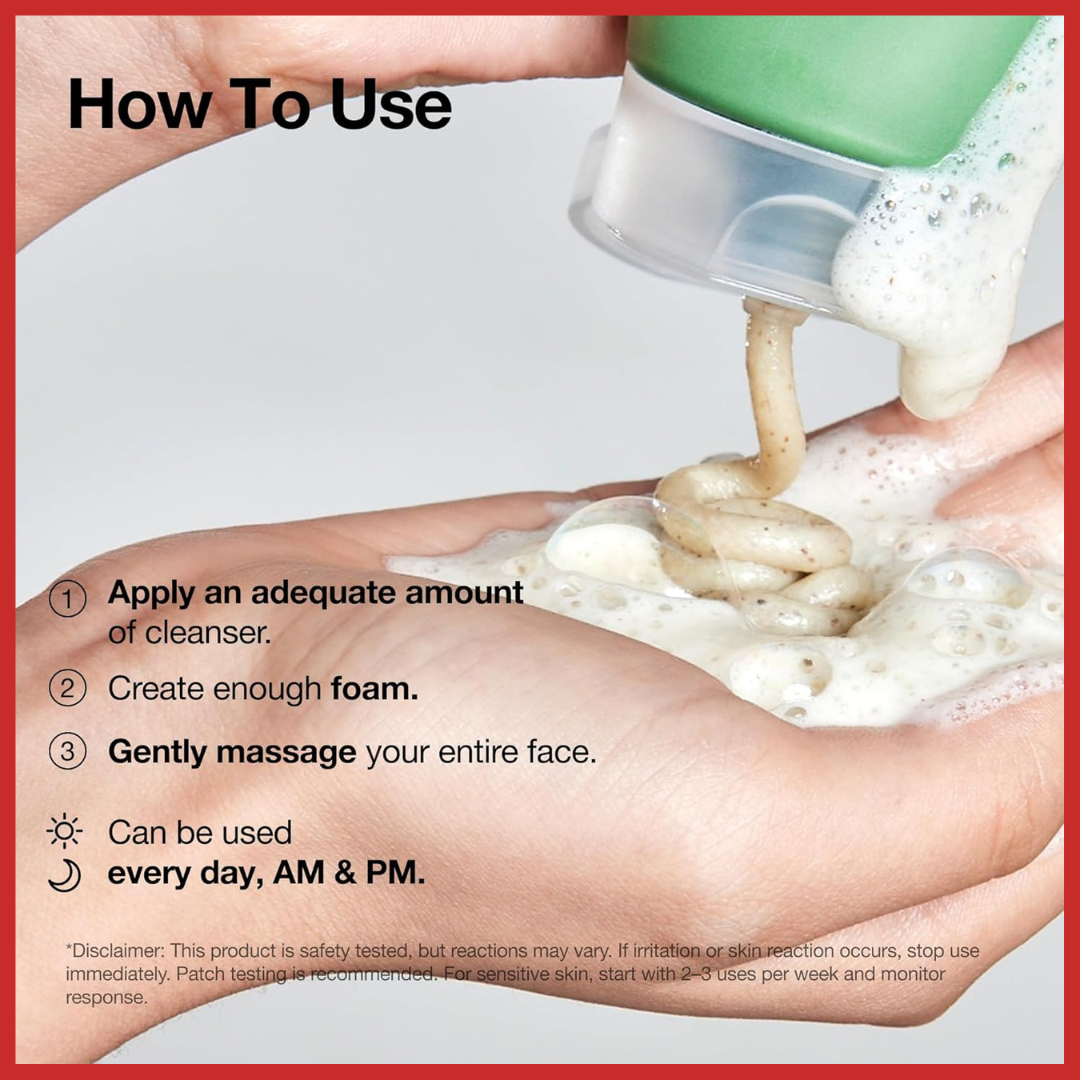 How To Use

1 Apply an adequate amount of cleanser.

2 Create enough foam.

3 Gently massage your entire face.

Can be used every day, AM & PM.

*Disclaimer: This product is safety tested, but reactions may vary. If irritation or skin reaction occurs, stop use immediately. Patch testing is recommended. For sensitive skin, start with 2–3 uses per week and monitor response.