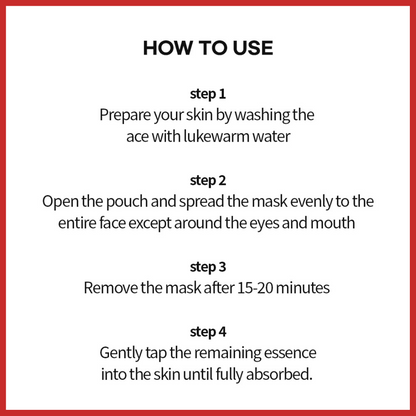 HOW TO USE

step 1
Prepare your skin by washing the ace with lukewarm water

step 2
Open the pouch and spread the mask evenly to the entire face except around the eyes and mouth

step 3
Remove the mask after 15-20 minutes

step 4
Gently tap the remaining essence into the skin until fully absorbed.