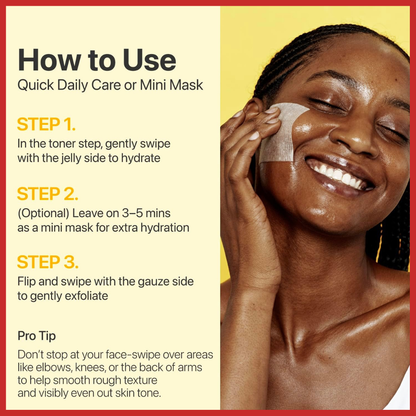 How to Use
Quick Daily Care or Mini Mask

STEP 1.
In the toner step, gently swipe with the jelly side to hydrate

STEP 2.
(Optional) Leave on 3–5 mins as a mini mask for extra hydration

STEP 3.
Flip and swipe with the gauze side to gently exfoliate

Pro Tip
Don't stop at your face-swipe over areas like elbows, knees, or the back of arms to help smooth rough texture and visibly even out skin tone.