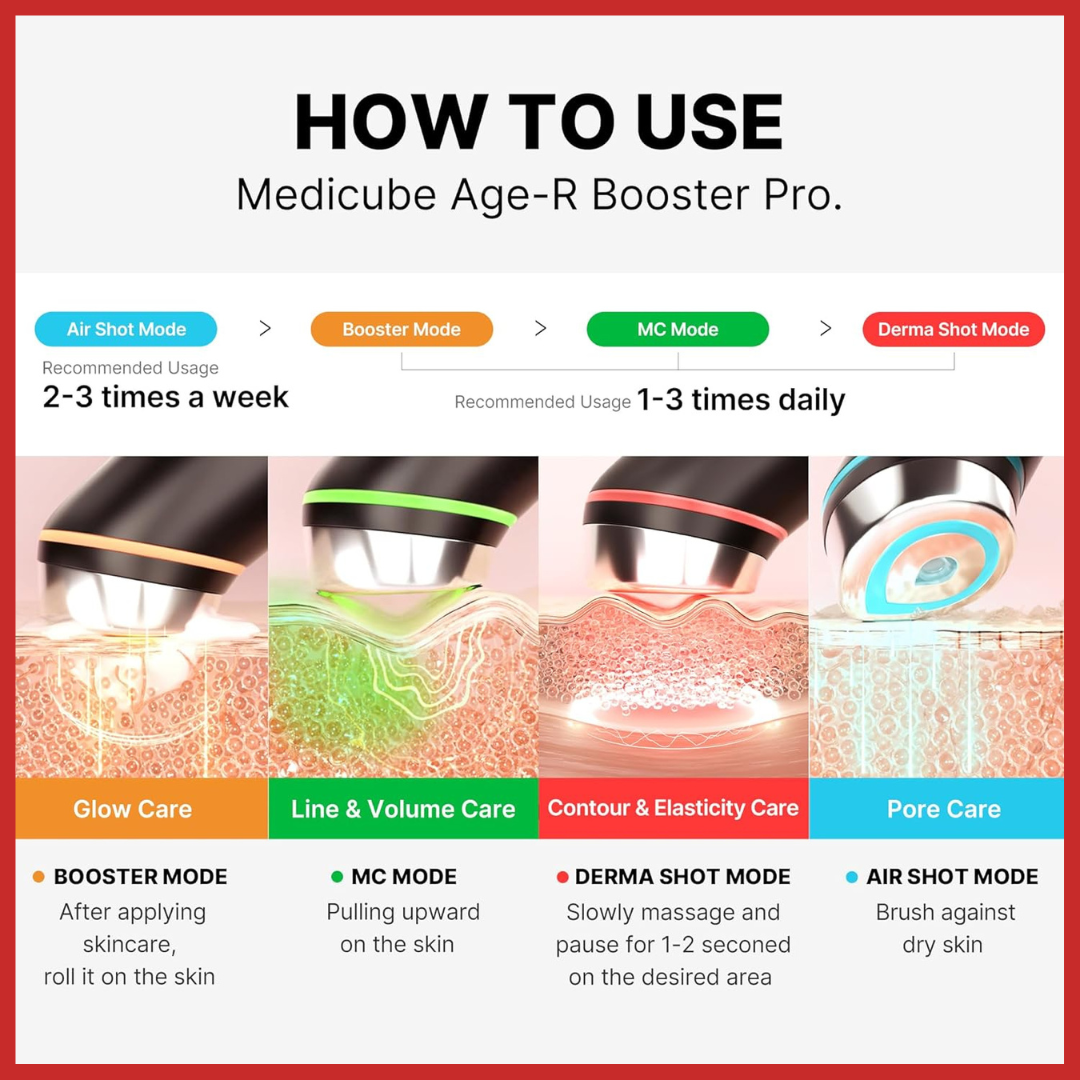 HOW TO USE

Medicube Age-R Booster Pro.

Air Shot Mode > Booster Mode > MC Mode > Derma Shot Mode

Recommended Usage
2-3 times a week

Recommended Usage 1-3 times daily

Glow Care

Line & Volume Care

Contour & Elasticity Care

Pore Care

BOOSTER MODE
After applying skincare, roll it on the skin

MC MODE
Pulling upward on the skin

DERMA SHOT MODE
Slowly massage and pause for 1-2 seconed on the desired area

AIR SHOT MODE
Brush against dry skin